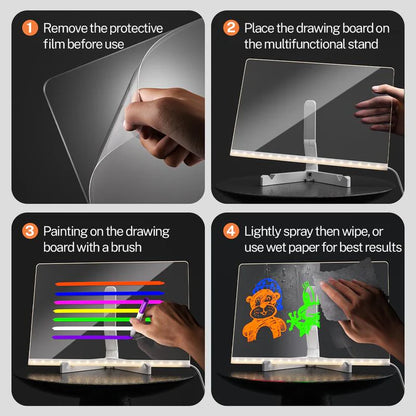 1 Remove the protective film before use

2 Place the drawing board on the multifunctional stand

3 Painting on the drawing board with a brush

4 Lightly spray then wipe, or use wet paper for best results