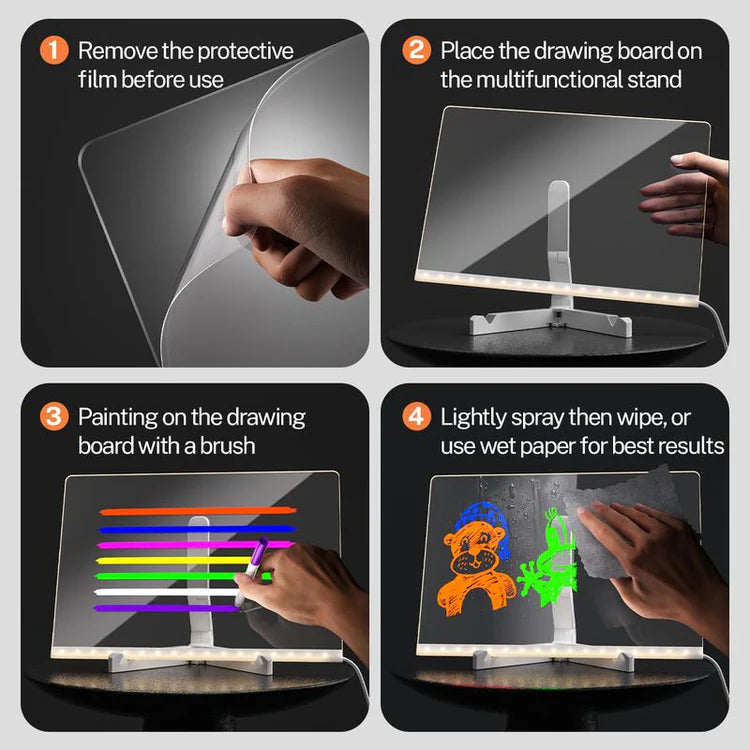 1 Remove the protective film before use

2 Place the drawing board on the multifunctional stand

3 Painting on the drawing board with a brush

4 Lightly spray then wipe, or use wet paper for best results