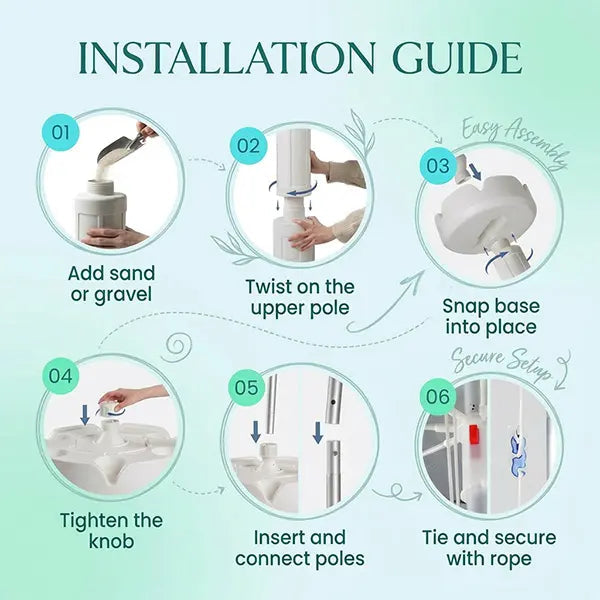 INSTALLATION GUIDE

01

Add sand or gravel

02

Twist on the upper pole

Easy Assembly

03

Snap base into place

04

Tighten the knob

05

Insert and connect poles

Secure Setup

06

Tie and secure with rope